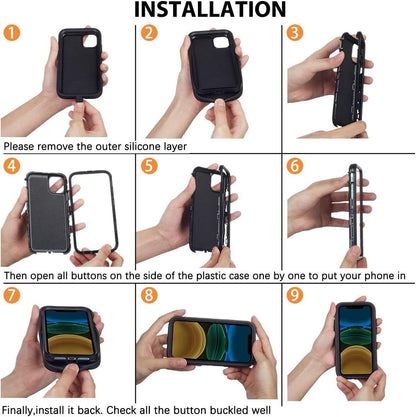 INSTALLATION

1

2

3

Please remove the outer silicone layer

4

5

6

Then open all buttons on the side of the plastic case one by one to put your phone in

7

8

9

Finally,install it back. Check all the button buckled well