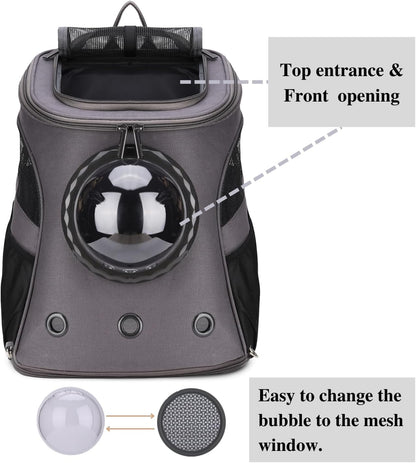 Top entrance & Front opening

Easy to change the bubble to the mesh window.