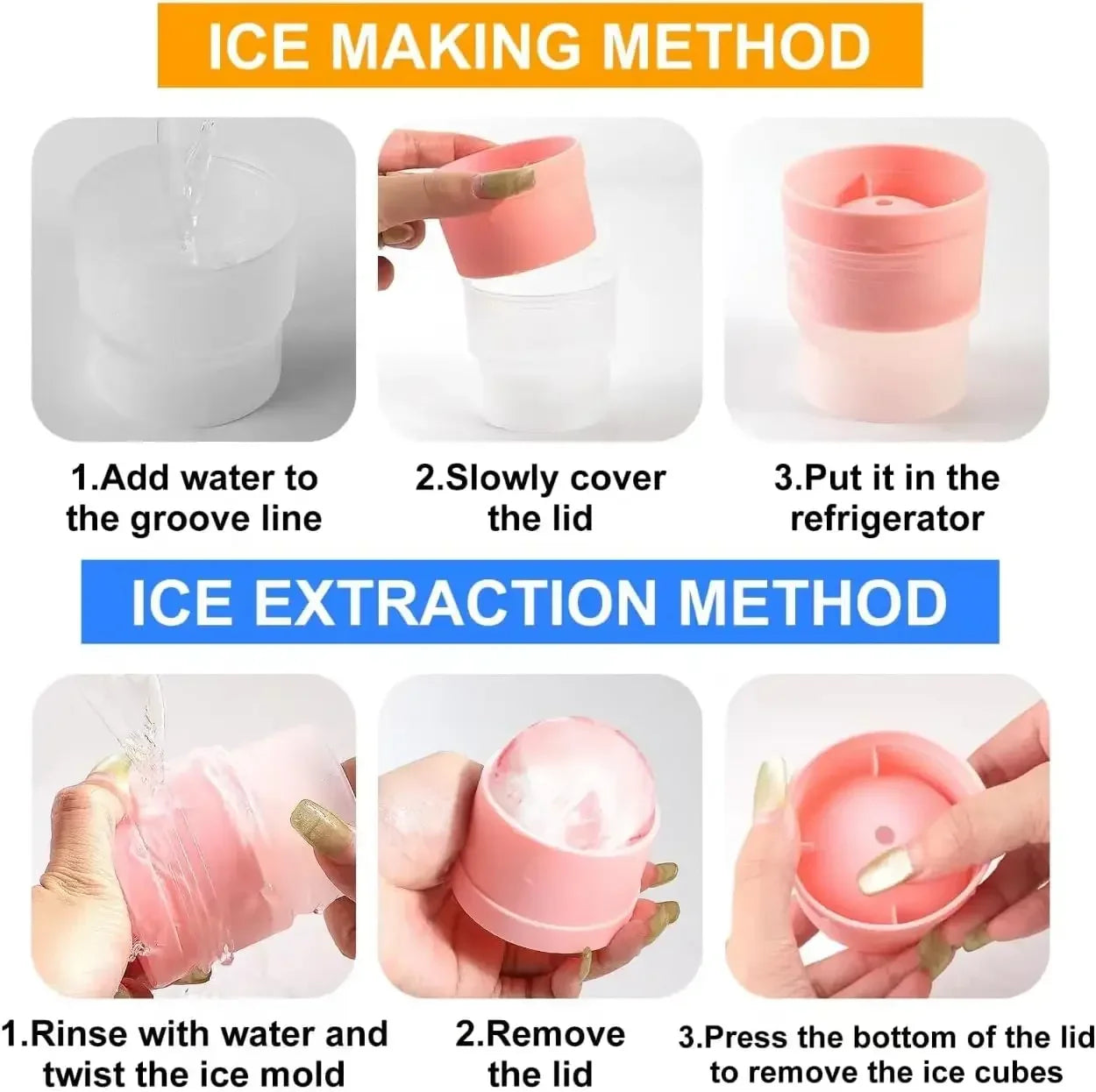 ICE MAKING METHOD

1.Add water to the groove line

2.Slowly cover the lid

3.Put it in the refrigerator

ICE EXTRACTION METHOD

1.Rinse with water and twist the ice mold

2.Remove the lid

3.Press the bottom of the lid to remove the ice cubes