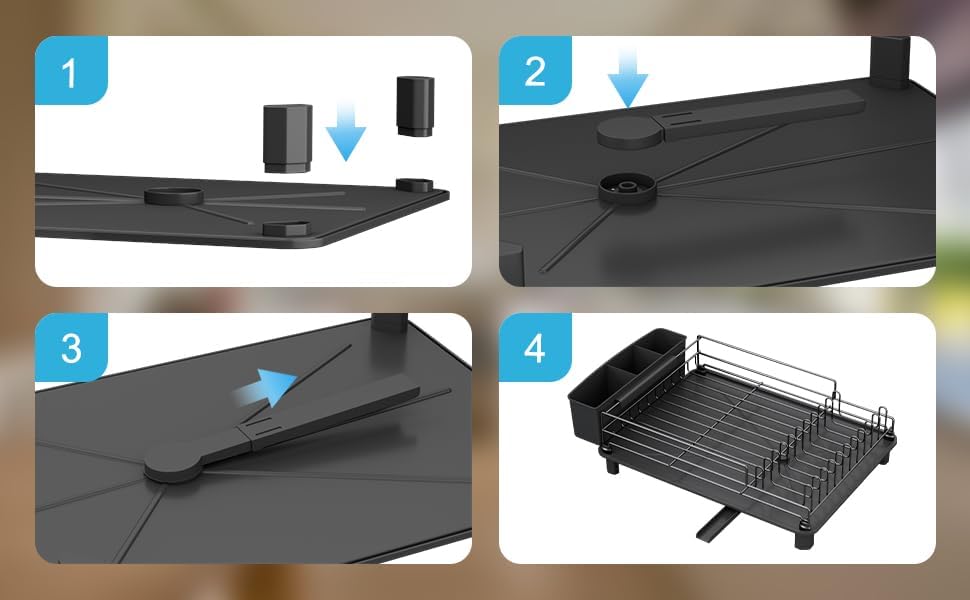 1

2

3

4