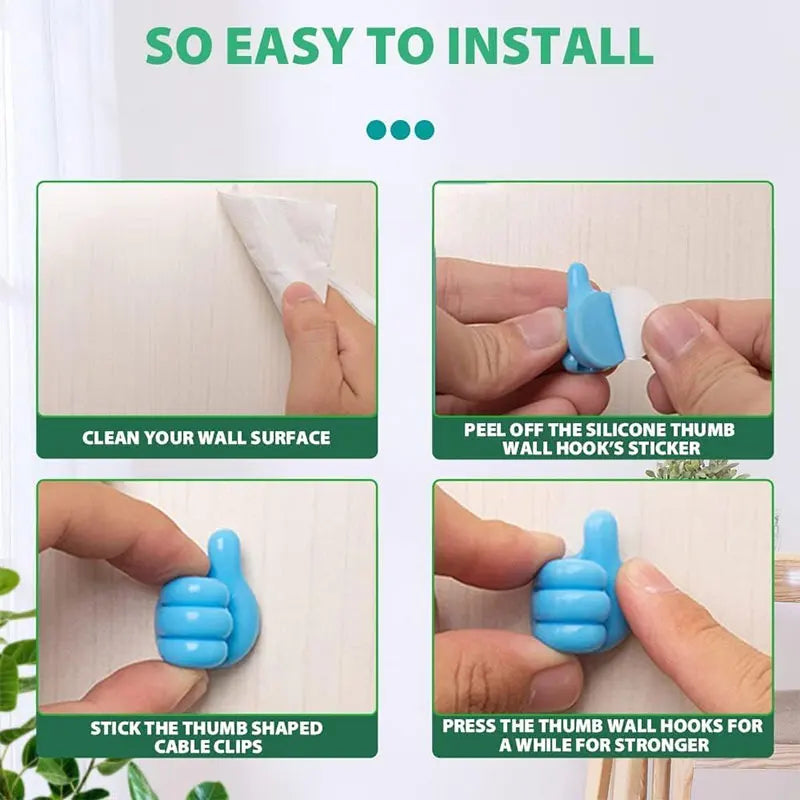 SO EASY TO INSTALL

CLEAN YOUR WALL SURFACE

PEEL OFF THE SILICONE THUMB WALL HOOK'S STICKER

STICK THE THUMB SHAPED CABLE CLIPS

PRESS THE THUMB WALL HOOKS FOR A WHILE FOR STRONGER