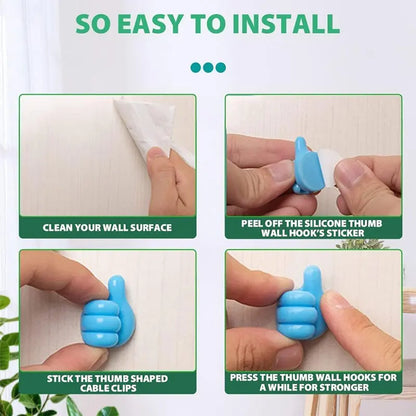 SO EASY TO INSTALL

CLEAN YOUR WALL SURFACE

PEEL OFF THE SILICONE THUMB WALL HOOK'S STICKER

STICK THE THUMB SHAPED CABLE CLIPS

PRESS THE THUMB WALL HOOKS FOR A WHILE FOR STRONGER