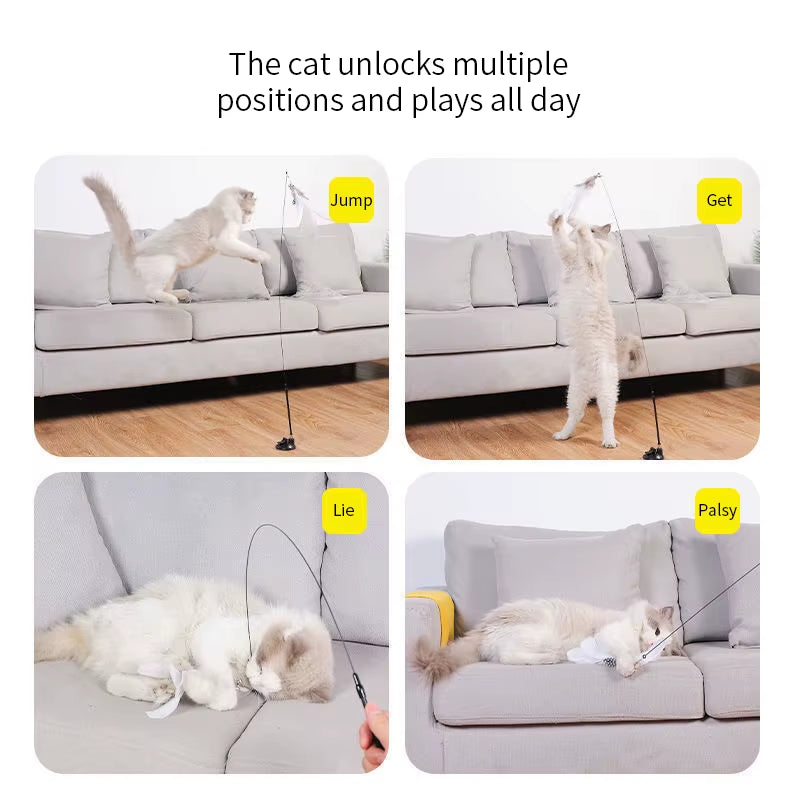 The cat unlocks multiple positions and plays all day

Jump

Get

Lie

Palsy