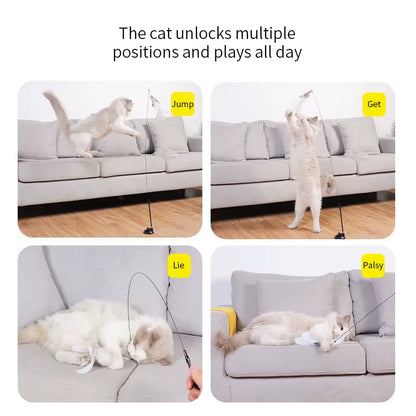 The cat unlocks multiple positions and plays all day

Jump

Get

Lie

Palsy